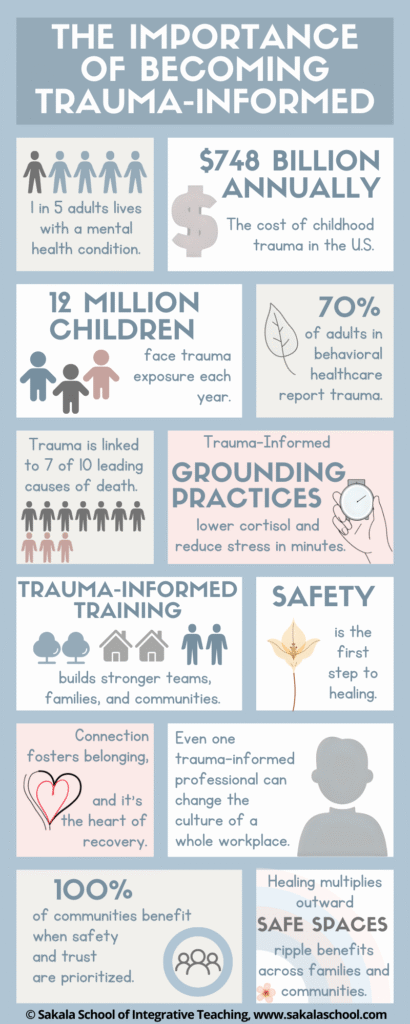 THE IMPORTANCE OF BECOMING TRAUMA-INFORMED

1 in 5 adults lives with a mental health condition.

$748 BILLION ANNUALLY

The cost of childhood trauma in the U.S.

12 MILLION CHILDREN

face trauma exposure each year.

70%

of adults in behavioral healthcare report trauma.

Trauma is linked to 7 of 10 leading causes of death.

Trauma-Informed

GROUNDING PRACTICES

lower cortisol and reduce stress in minutes.

TRAUMA-INFORMED TRAINING

builds stronger teams, families, and communities.

SAFETY

is the first step to healing.

Connection fosters belonging, and it's the heart of recovery.

Even one trauma-informed professional can change the culture of a whole workplace.

100%

of communities benefit when safety and trust are prioritized.

Healing multiplies outward

SAFE SPACES

ripple benefits across families and communities.

© Sakala School of Integrative Teaching, www.sakalaschool.com