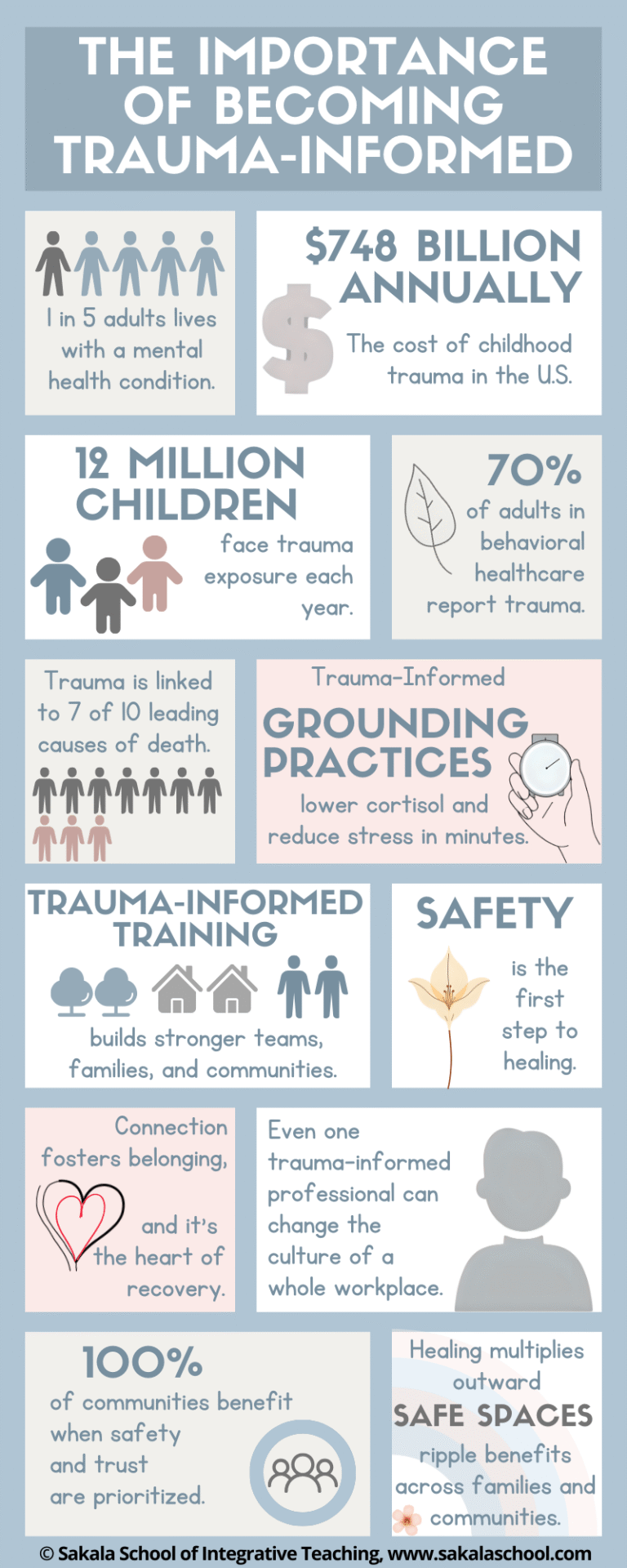 THE IMPORTANCE OF BECOMING TRAUMA-INFORMED

1 in 5 adults lives with a mental health condition.

$748 BILLION ANNUALLY

The cost of childhood trauma in the U.S.

12 MILLION CHILDREN

face trauma exposure each year.

70%

of adults in behavioral healthcare report trauma.

Trauma is linked to 7 of 10 leading causes of death.

Trauma-Informed

GROUNDING PRACTICES

lower cortisol and reduce stress in minutes.

TRAUMA-INFORMED TRAINING

builds stronger teams, families, and communities.

SAFETY

is the first step to healing.

Connection fosters belonging, and it's the heart of recovery.

Even one trauma-informed professional can change the culture of a whole workplace.

100%

of communities benefit when safety and trust are prioritized.

Healing multiplies outward

SAFE SPACES

ripple benefits across families and communities.

© Sakala School of Integrative Teaching, www.sakalaschool.com